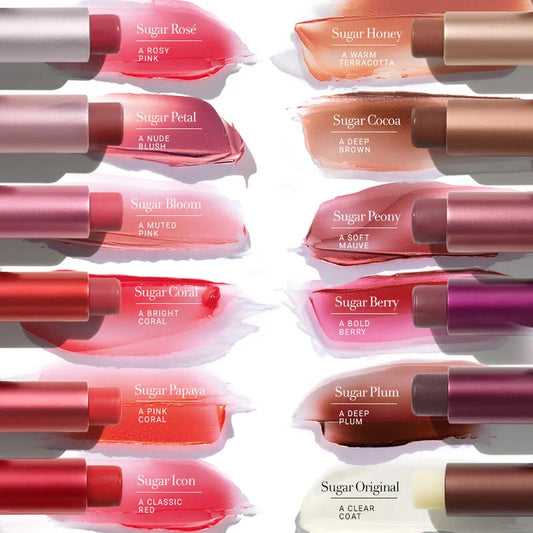 Sugar Rosé
A ROSY PINK

Sugar Petal
A NUDE BLUSH

Sugar Bloom
A MUTED PINK

Sugar Coral
A BRIGHT CORAL

Sugar Papaya
A PINK CORAL

Sugar Icon
A CLASSIC RED

Sugar Honey
A WARM TERRACOTTA

Sugar Cocoa
A DEEP BROWN

Sugar Peony
A SOFT MAUVE

Sugar Berry
A BOLD BERRY

Sugar Plum
A DEEP PLUM

Sugar Original
A CLEAR COAT